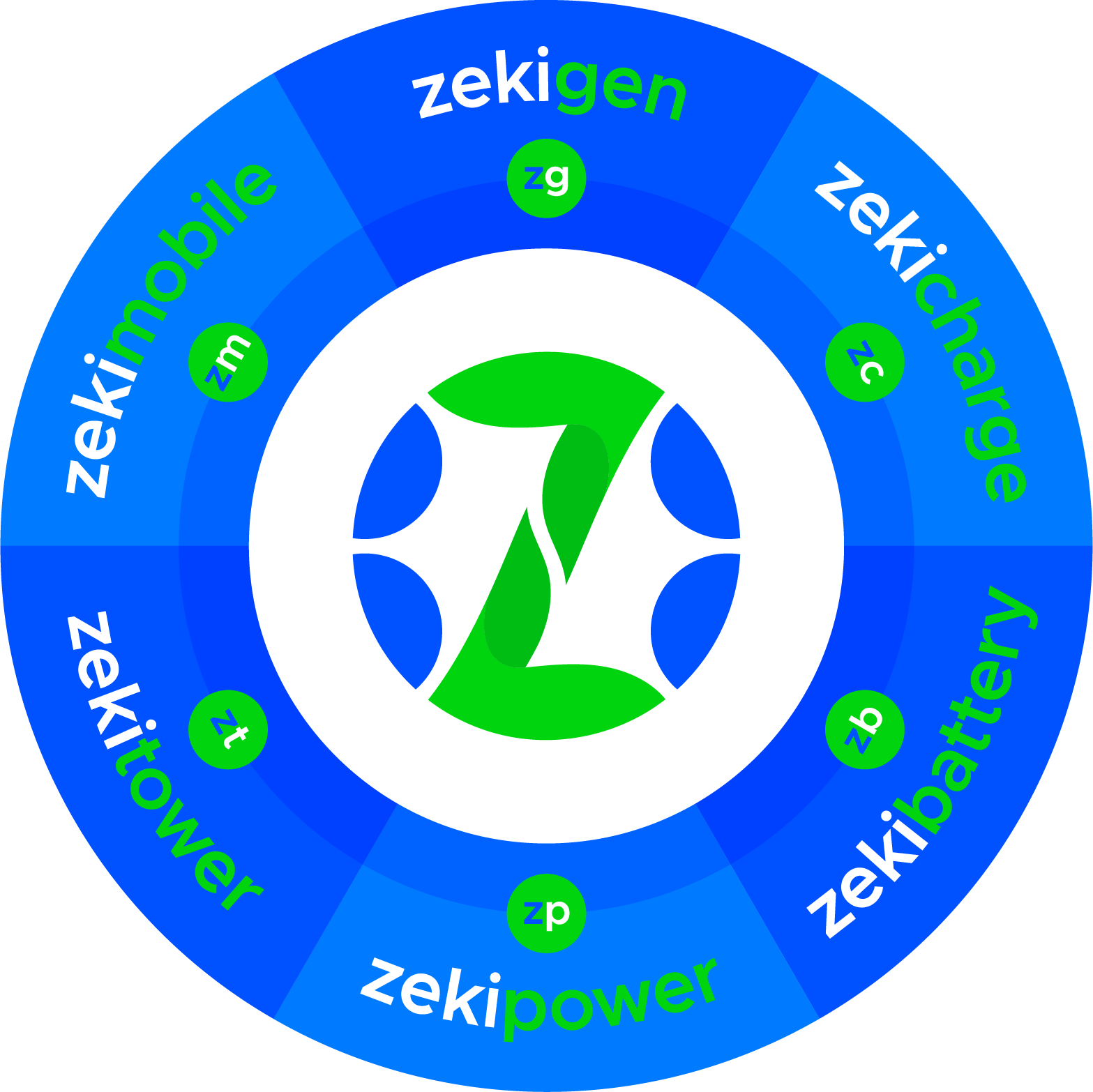 zekigen
zg
zekicharge
zc
zekibattery
zb
zekipower
zp
zekitower
zt
zekimobile
zm